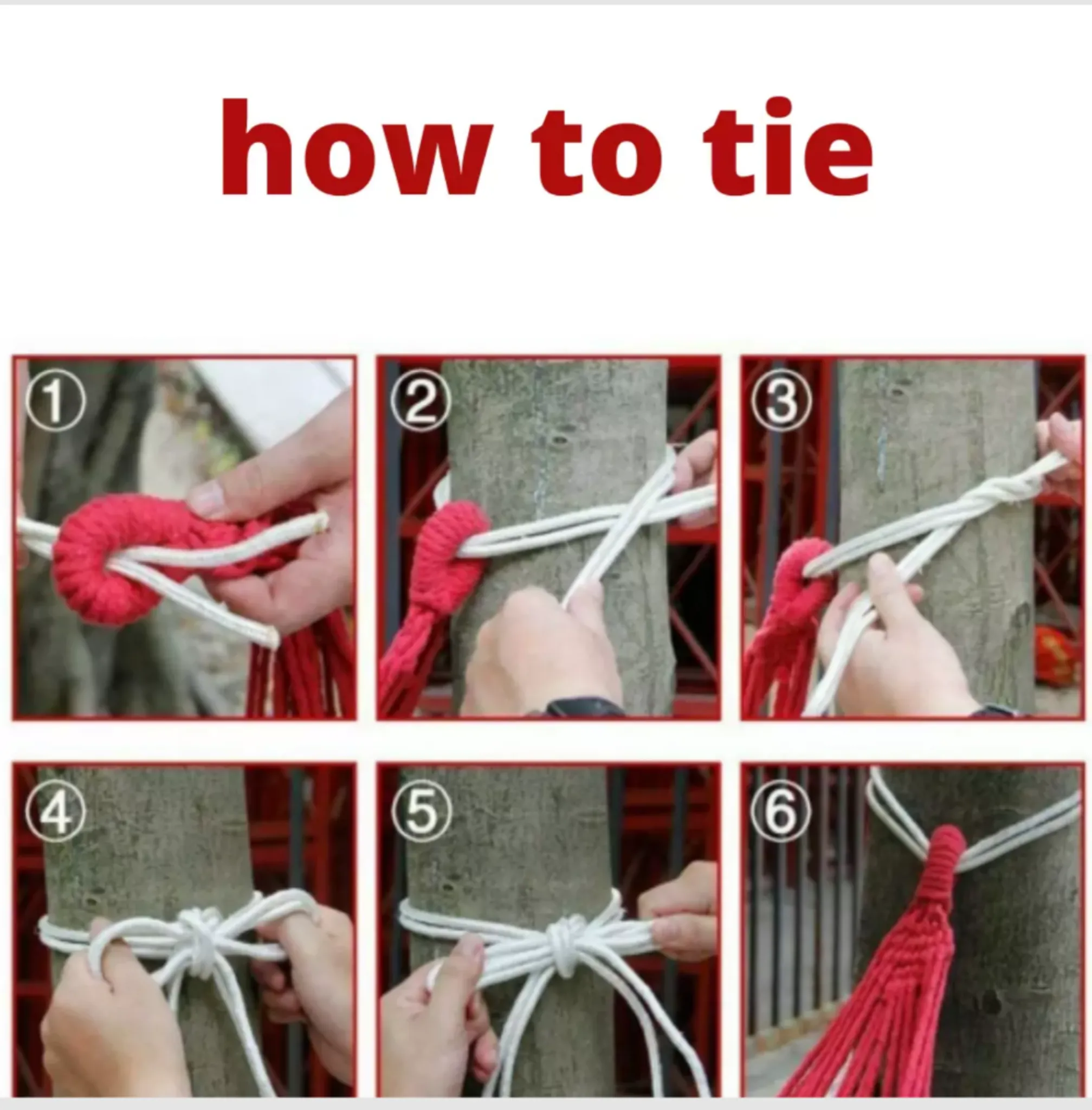 how to tie

①

②

③

④

⑤

⑥